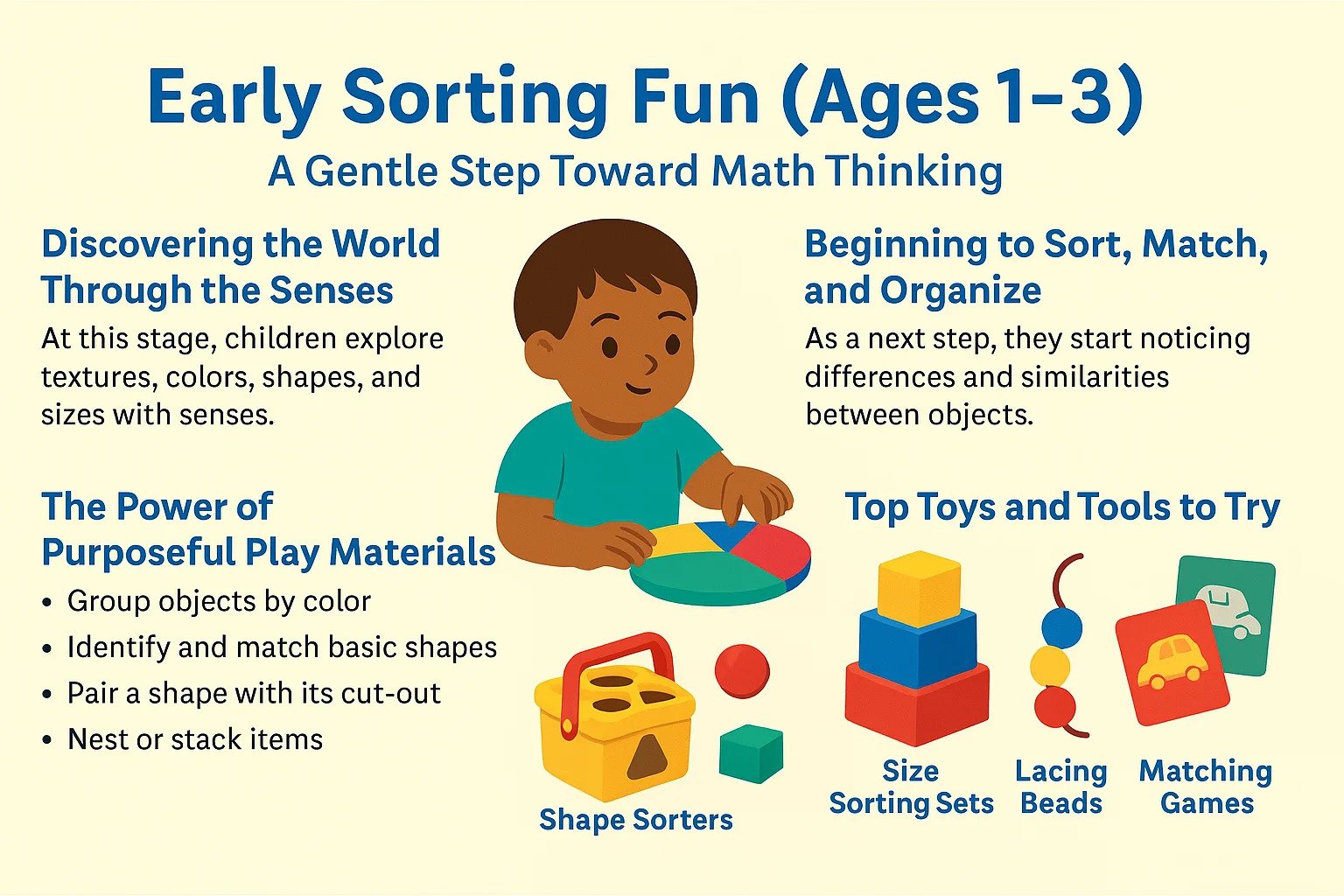 Early Sorting Fun (Ages 1–3)
A Gentle Step Toward Math Thinking

Discovering the World Through the Senses
At this stage, children explore textures, colors, shapes, and sizes with senses.

The Power of Purposeful Play Materials
• Group objects by color
• Identify and match basic shapes
• Pair a shape with its cut-out
• Nest or stack items

Beginning to Sort, Match, and Organize
As a next step, they start noticing differences and similarities between objects.

Top Toys and Tools to Try

Shape Sorters

Size Sorting Sets

Lacing Beads

Matching Games